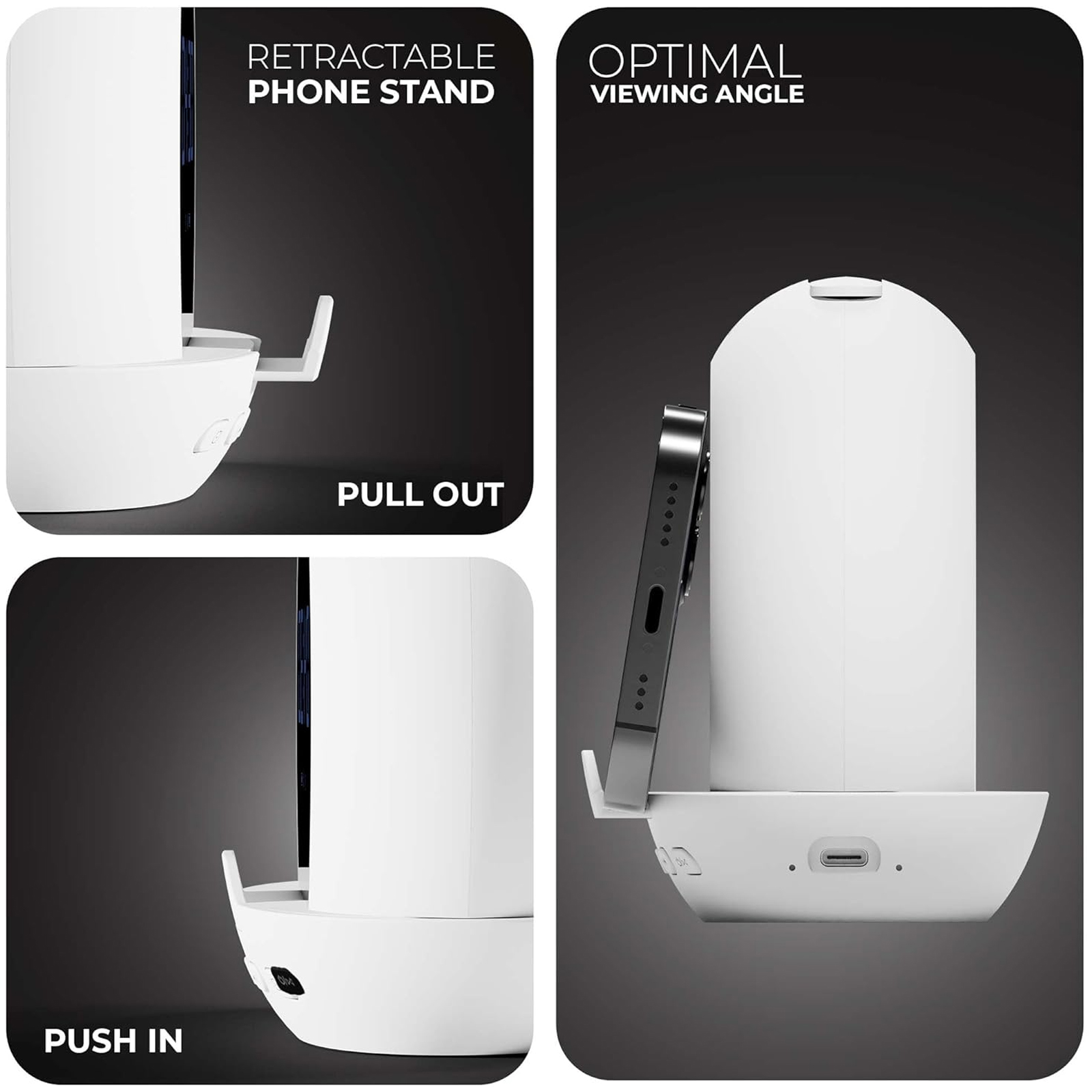 RETRACTABLE
PHONE STAND

PULL OUT

PUSH IN

OPTIMAL
VIEWING ANGLE