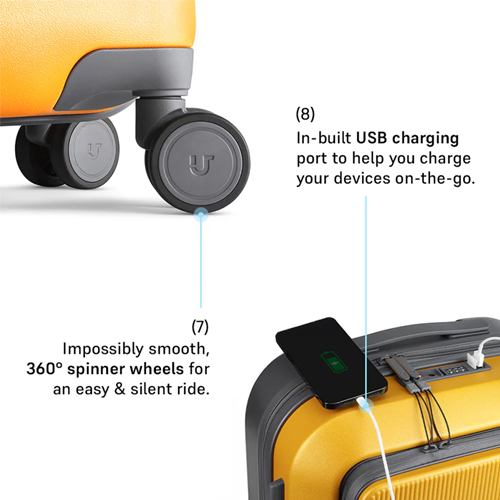 (8)
In-built USB charging port to help you charge your devices on-the-go.

(7)
Impossibly smooth, 360° spinner wheels for an easy & silent ride.