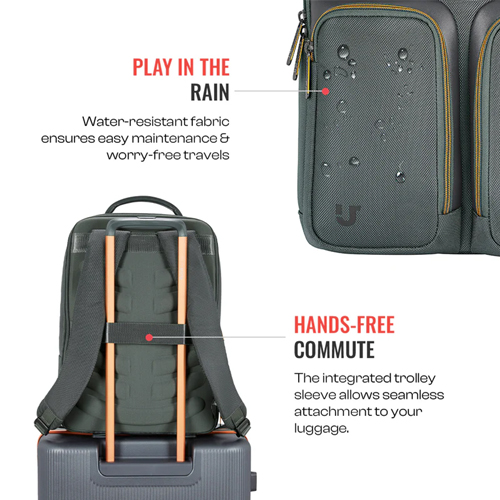 PLAY IN THE
RAIN

Water-resistant fabric ensures easy maintenance & worry-free travels

HANDS-FREE
COMMUTE

The integrated trolley sleeve allows seamless attachment to your luggage.