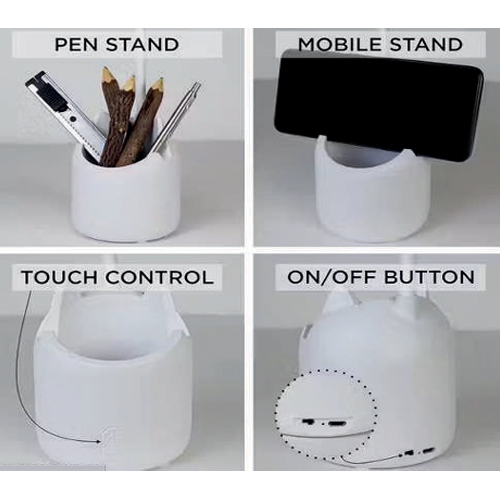 PEN STAND

MOBILE STAND

TOUCH CONTROL

ON/OFF BUTTON