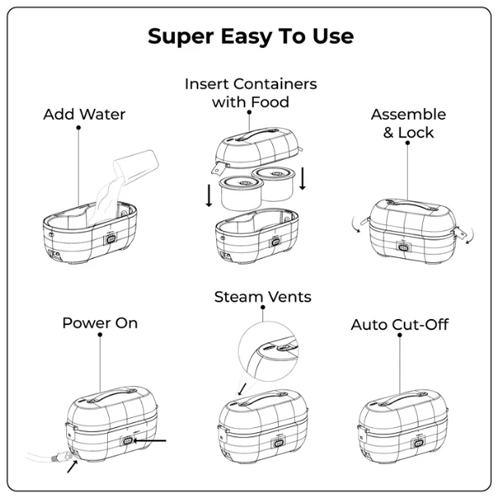 Super Easy To Use

Add Water

Insert Containers with Food

Assemble & Lock

Power On

Steam Vents

Auto Cut-Off