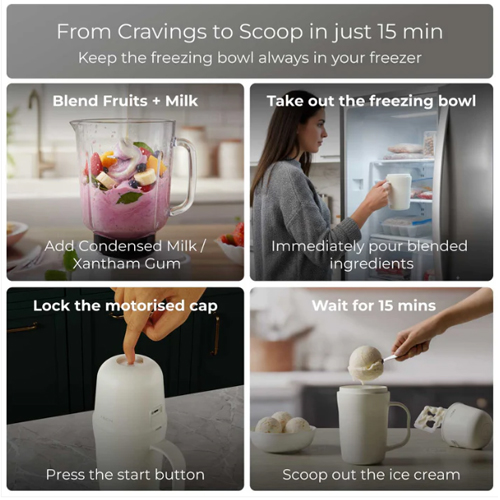 From Cravings to Scoop in just 15 min
Keep the freezing bowl always in your freezer

Blend Fruits + Milk

Add Condensed Milk / Xantham Gum

Take out the freezing bowl

Immediately pour blended ingredients

Lock the motorised cap

Press the start button

Wait for 15 mins

Scoop out the ice cream