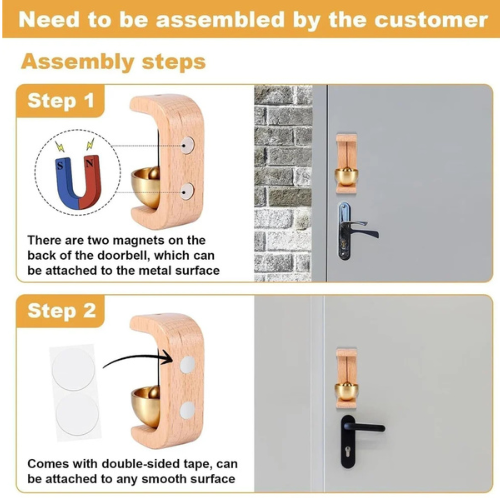 Need to be assembled by the customer

Assembly steps

Step 1

S N

There are two magnets on the back of the doorbell, which can be attached to the metal surface

Step 2

Comes with double-sided tape, can be attached to any smooth surface