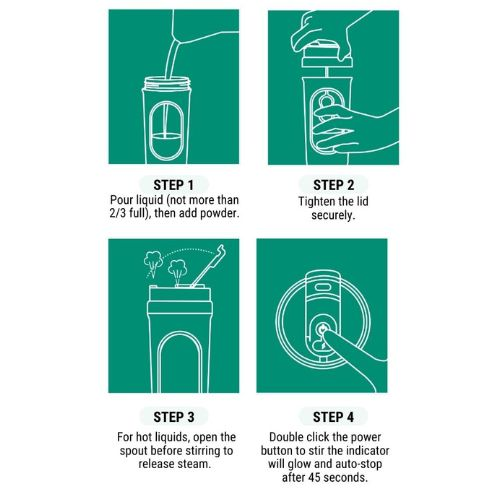 STEP 1
Pour liquid (not more than 2/3 full), then add powder.

STEP 2
Tighten the lid securely.

STEP 3
For hot liquids, open the spout before stirring to release steam.

STEP 4
Double click the power button to stir the indicator will glow and auto-stop after 45 seconds.